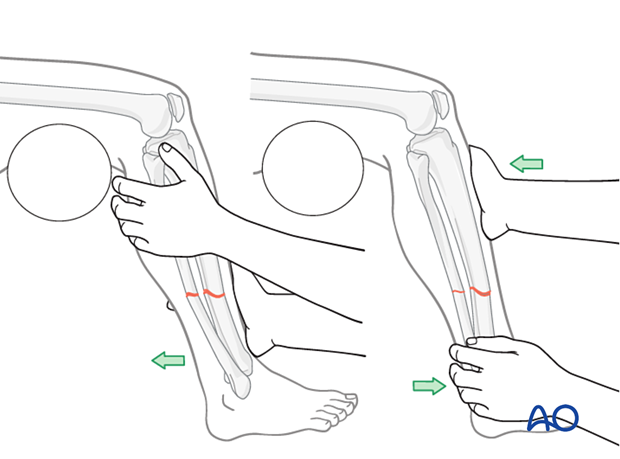 AO