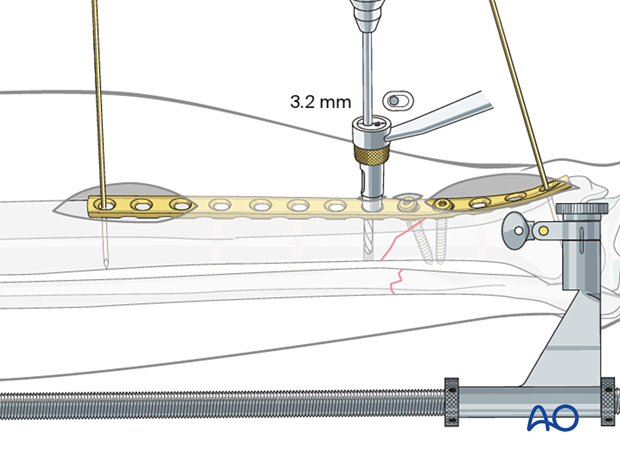 3.2 mm

AO