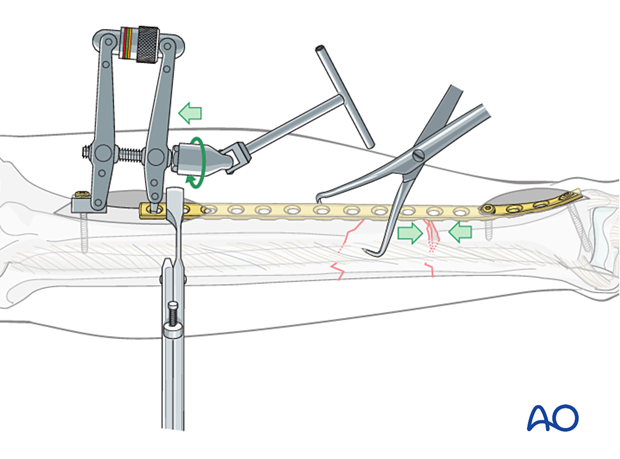 AO