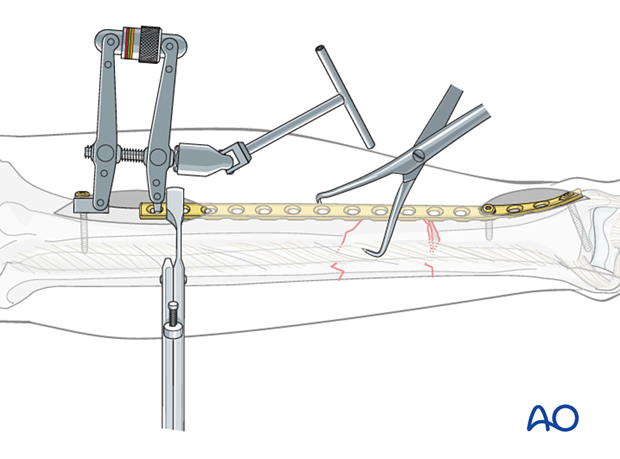 AO