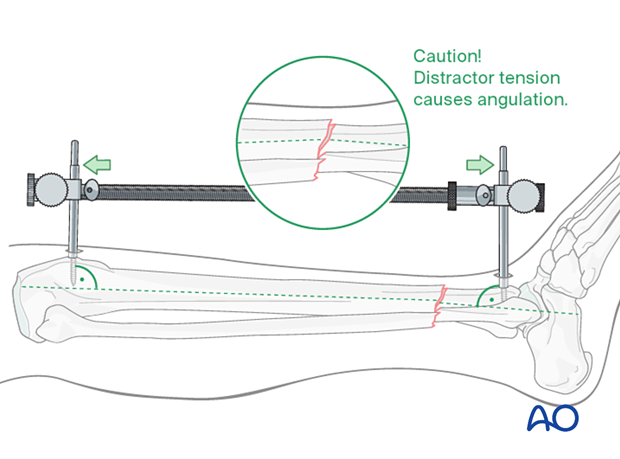 Caution!
Distractor tension causes angulation.

AO