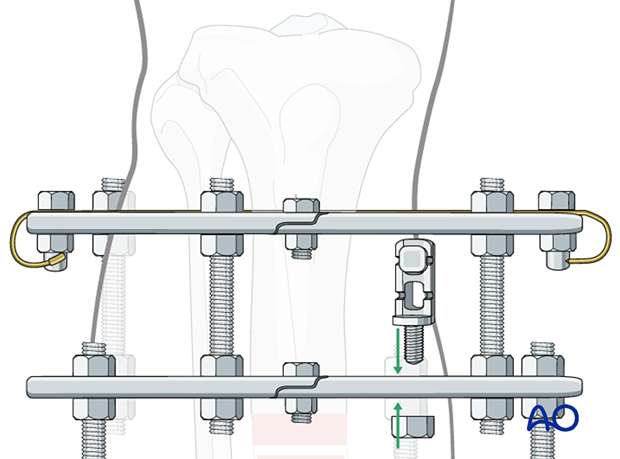 AO