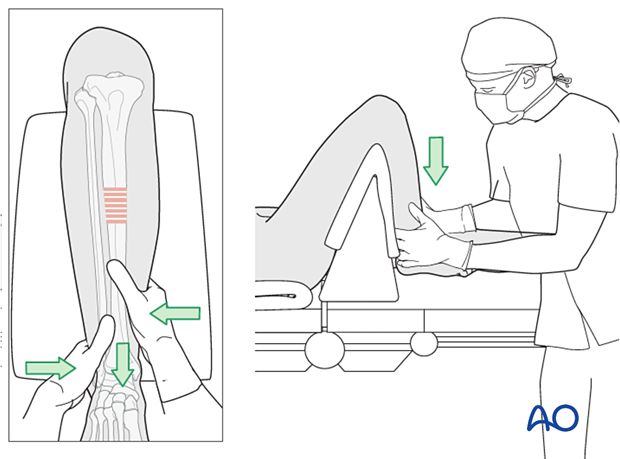 AO