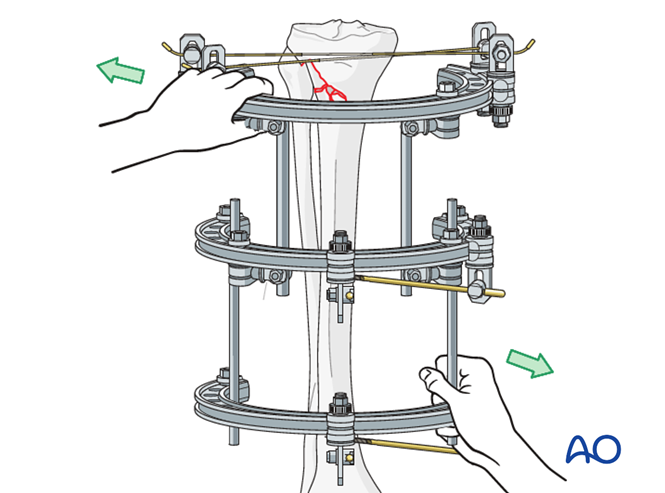 AO