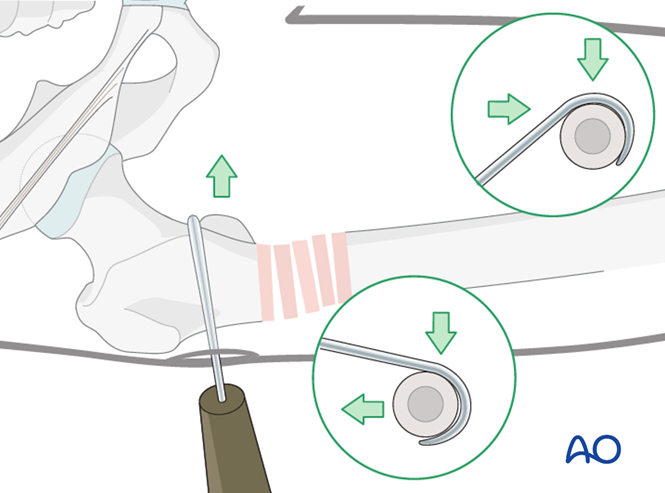 AO