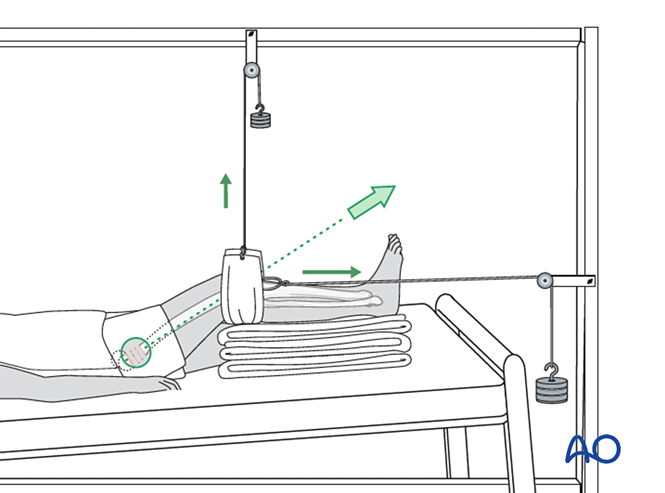 AO