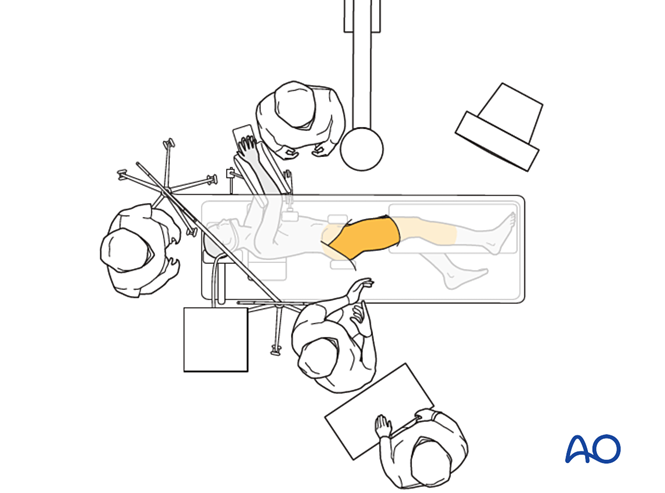 AO