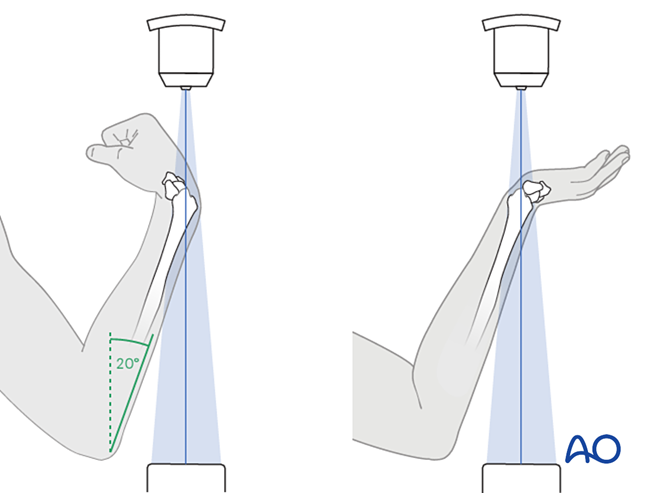 20°

AO