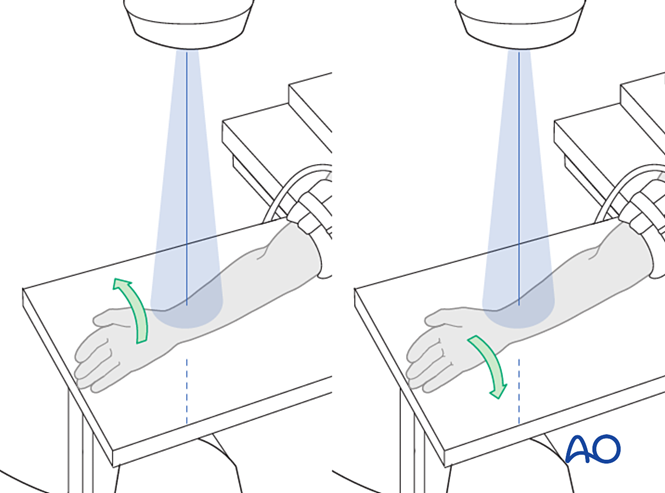 AO