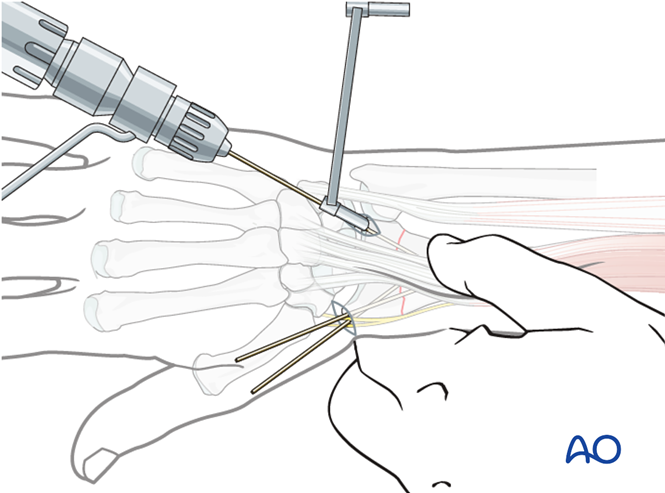 AO