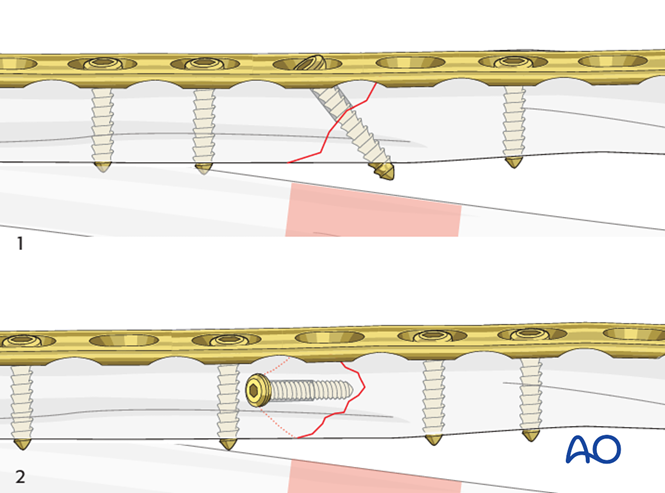 1

2

AO