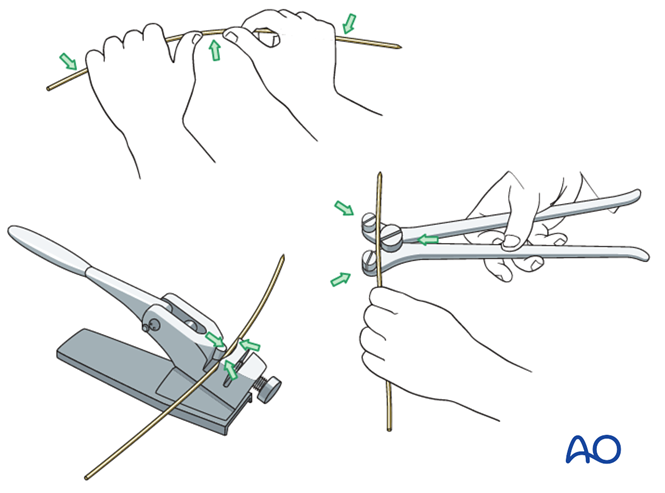 AO