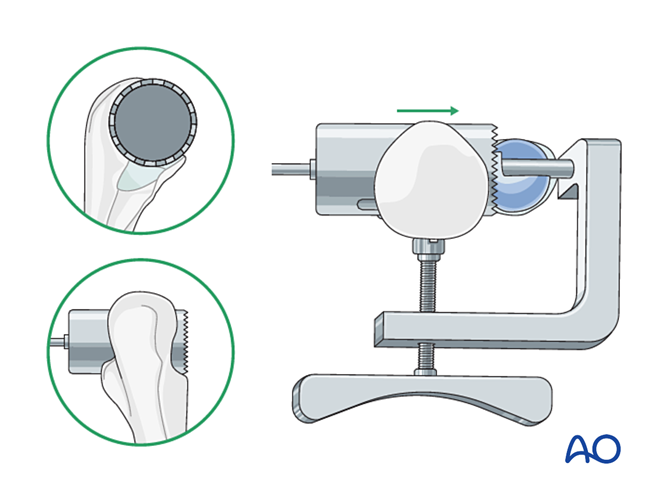 AO