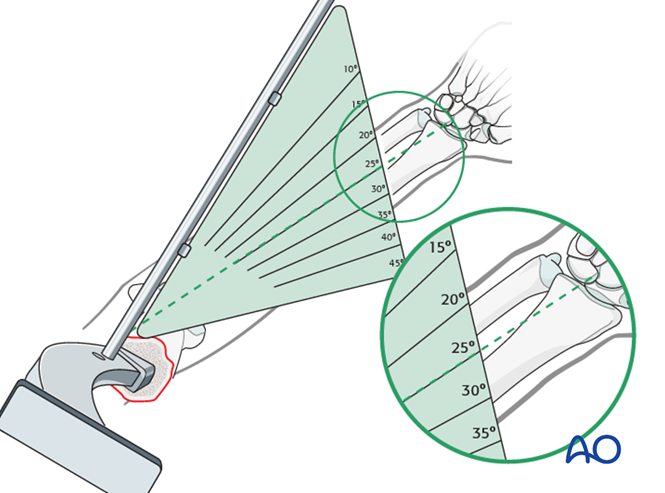 10°
15°
20°
25°
30°
35°
40°
45°

15°
20°
25°
30°
35°

AO