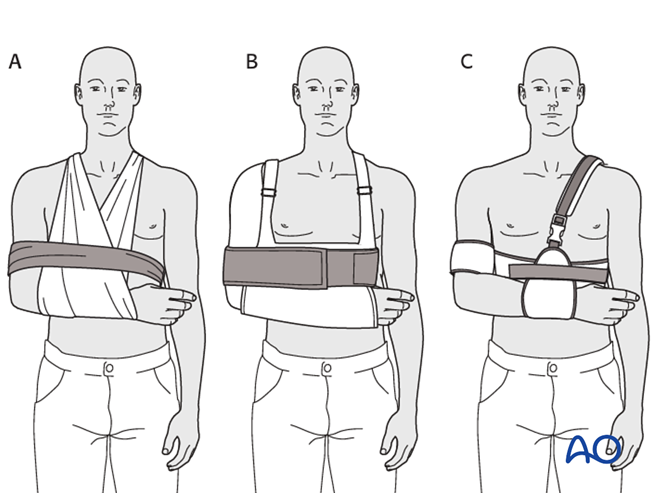 A

B

C

AO