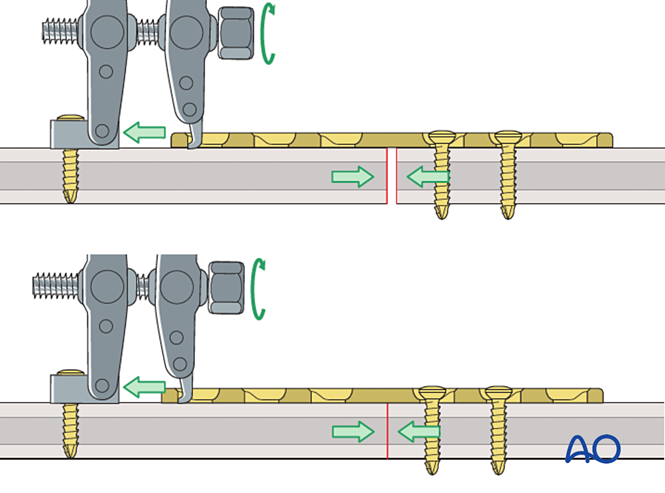 AO